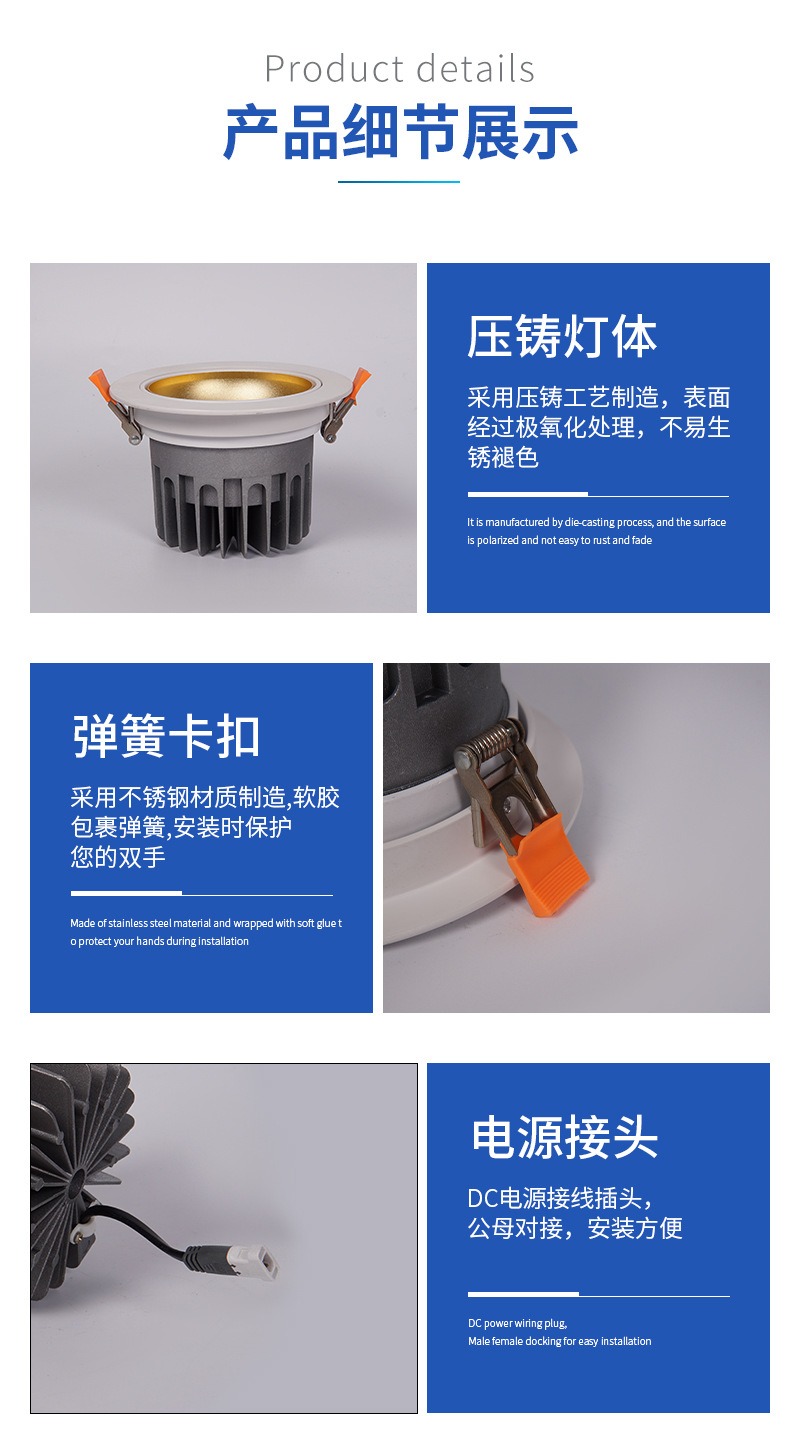 Product details
产品细节展示

压铸灯体

采用压铸工艺制造，表面经过极氧化处理，不易生锈褪色

It is manufactured by die-casting process, and the surface is polarized and not easy to rust and fade

弹簧卡扣

采用不锈钢材质制造,软胶包裹弹簧,安装时保护您的双手

Made of stainless steel material and wrapped with soft glue to protect your hands during installation

电源接头

DC电源接线插头，公母对接，安装方便

DC power wiring plug,
Male female docking for easy installation