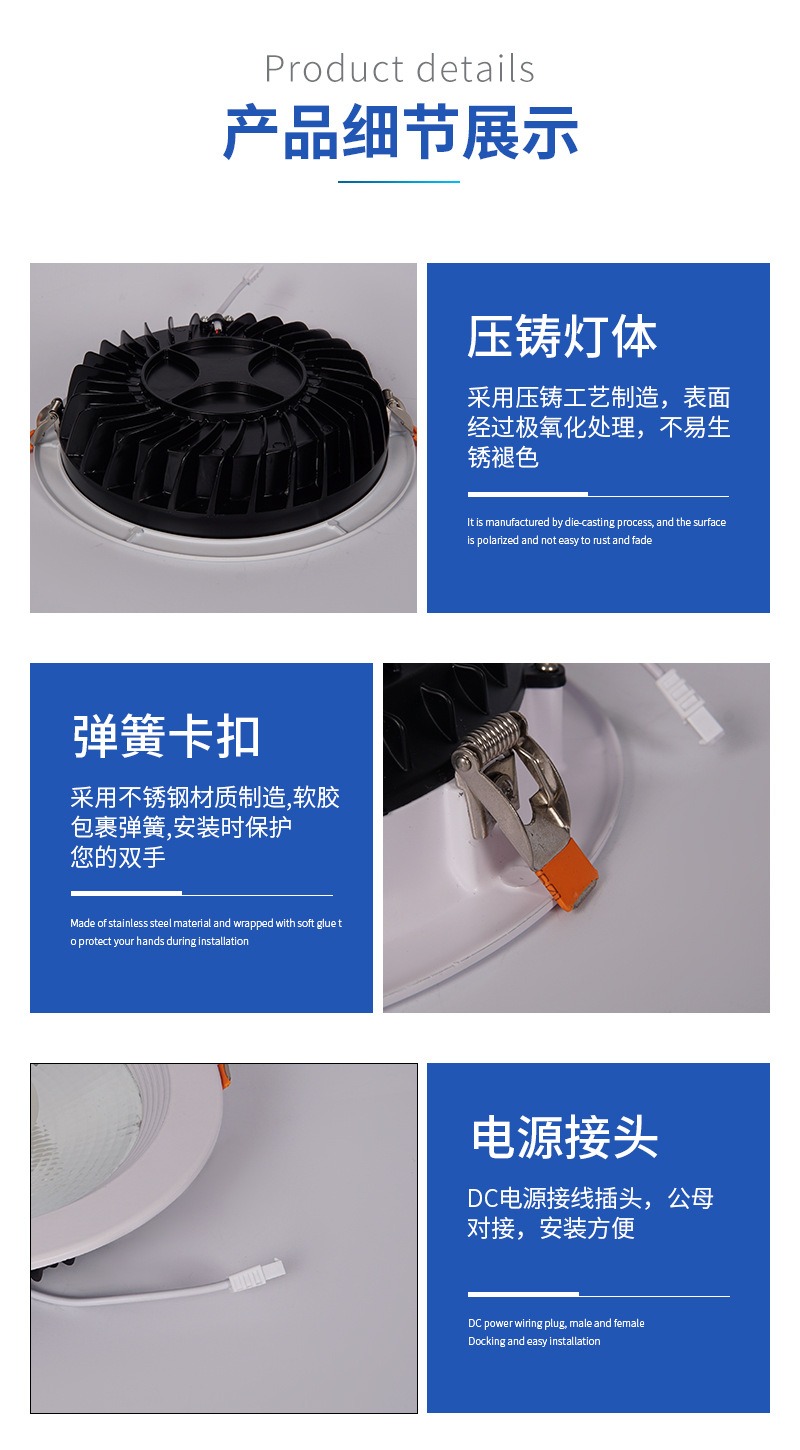 Product details
产品细节展示

压铸灯体

采用压铸工艺制造，表面经过极氧化处理，不易生锈褪色

It is manufactured by die-casting process, and the surface is polarized and not easy to rust and fade

弹簧卡扣

采用不锈钢材质制造,软胶包裹弹簧,安装时保护您的双手

Made of stainless steel material and wrapped with soft glue to protect your hands during installation

电源接头

DC电源接线插头，公母对接，安装方便

DC power wiring plug, male and female Docking and easy installation